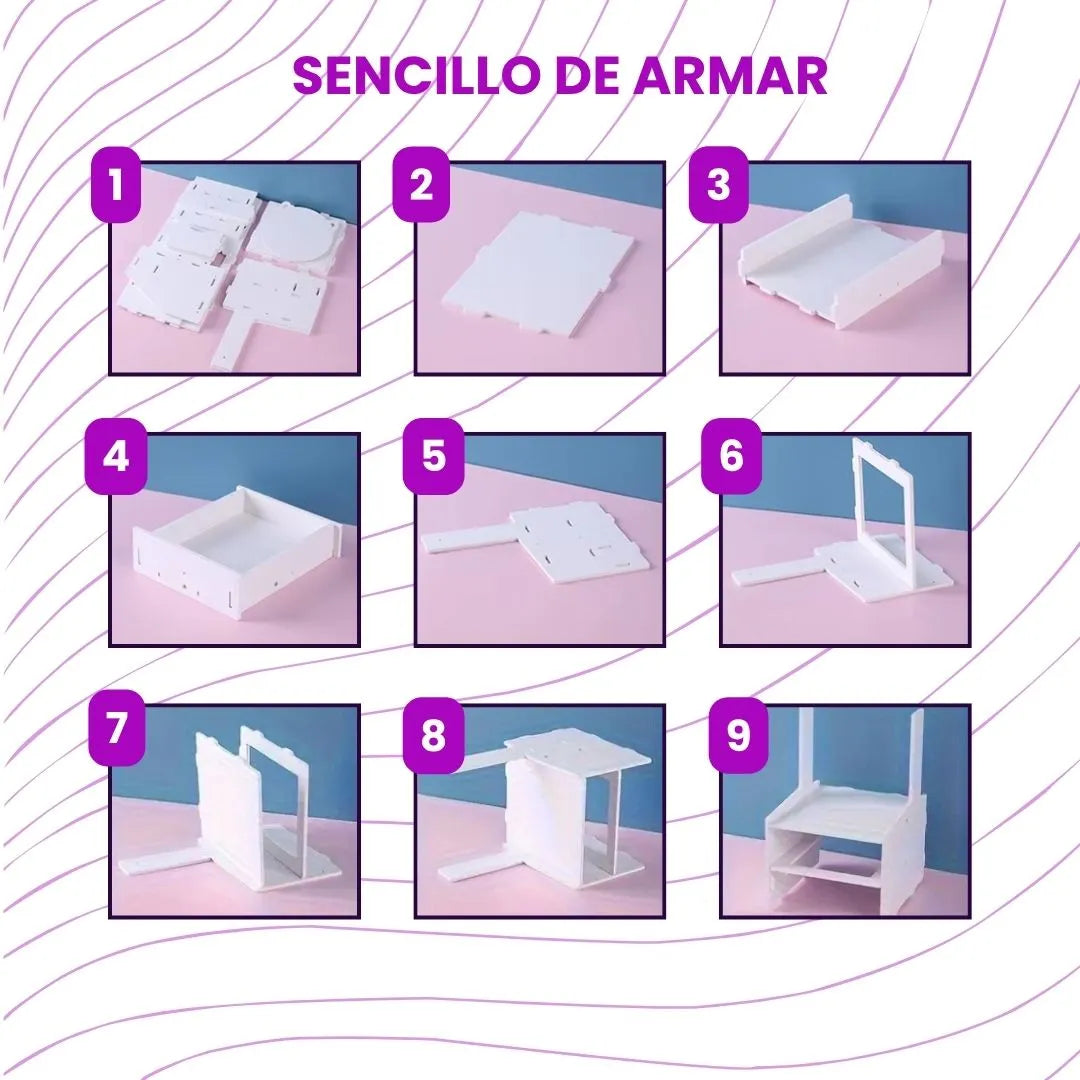 SENCILLO DE ARMAR

1

2

3

4

5

6

7

8

9