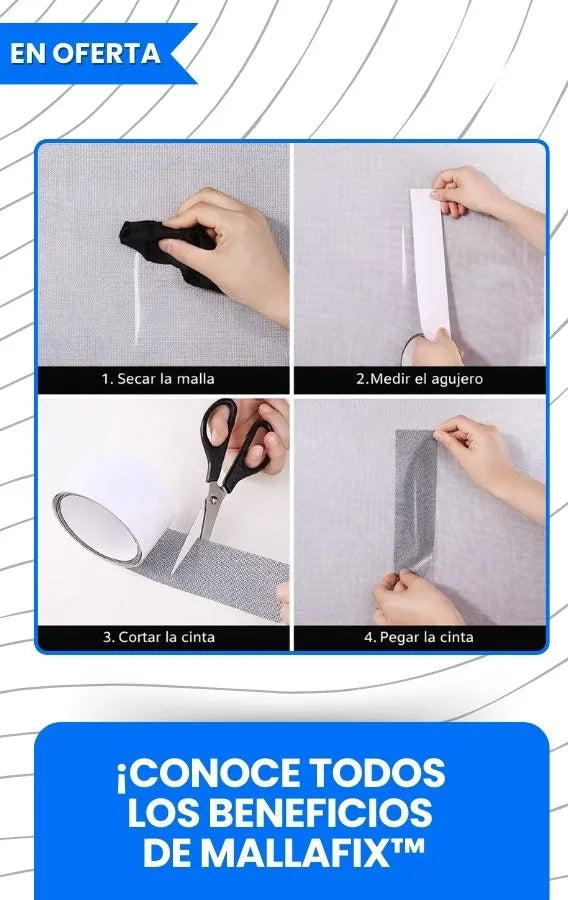 EN OFERTA

1. Secar la malla

2.Medir el agujero

3. Cortar la cinta

4. Pegar la cinta

¡CONOCE TODOS LOS BENEFICIOS DE MALLAFIX™