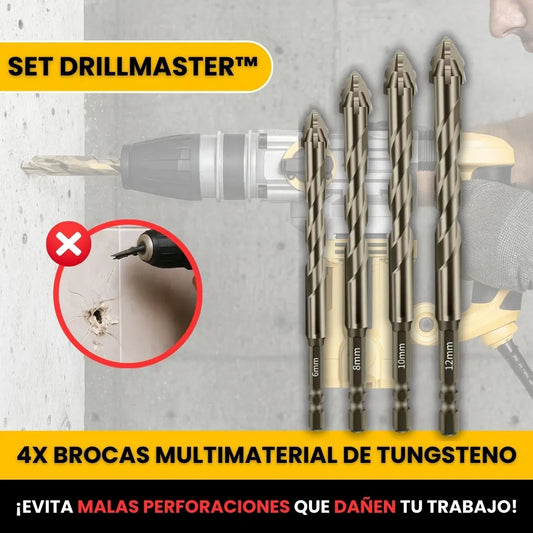 SET DRILLMASTER™

6mm

8mm

10mm

12mm

4X BROCAS MULTIMATERIAL DE TUNGSTENO

¡EVITA MALAS PERFORACIONES QUE DAÑEN TU TRABAJO!