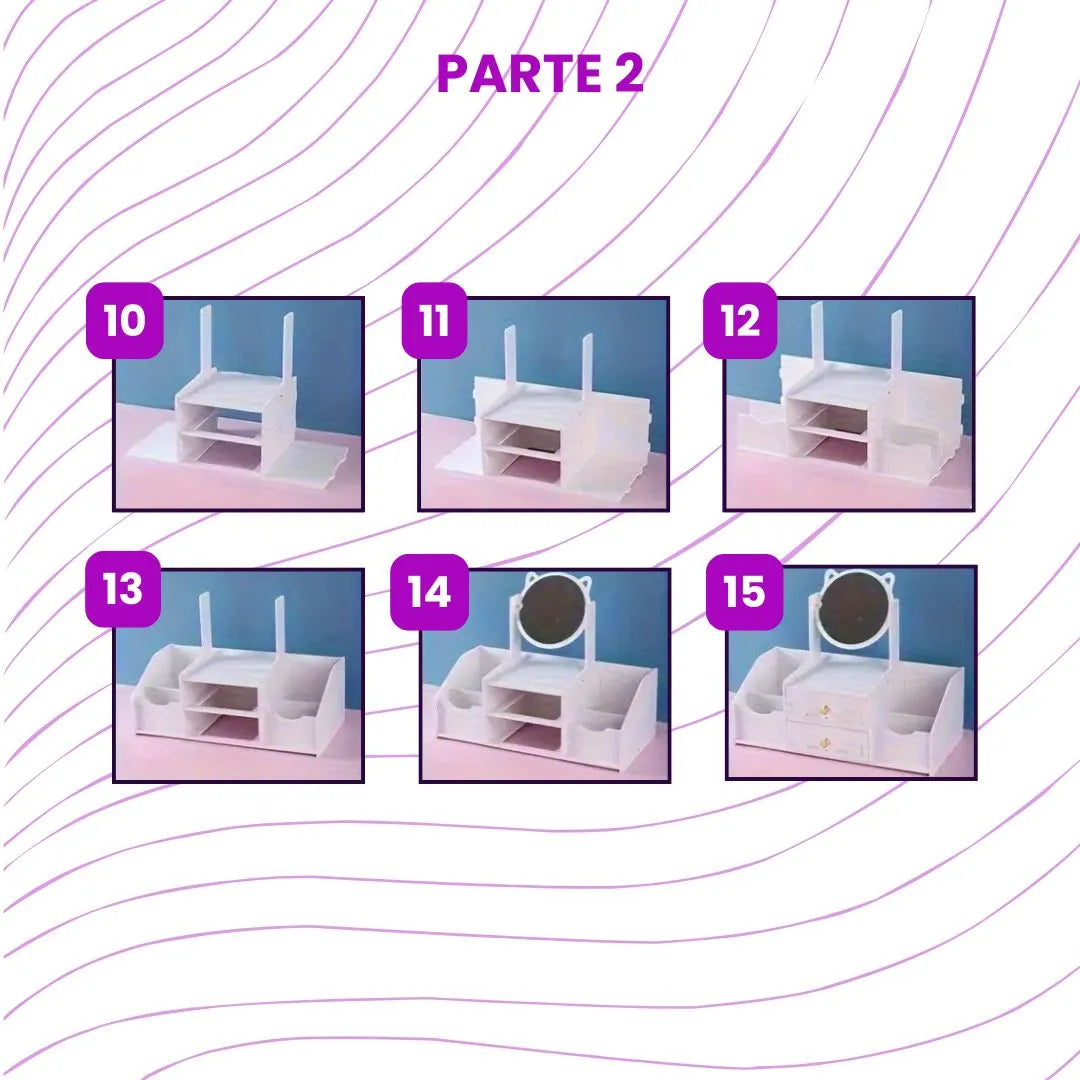 PARTE 2

10

11

12

13

14

15