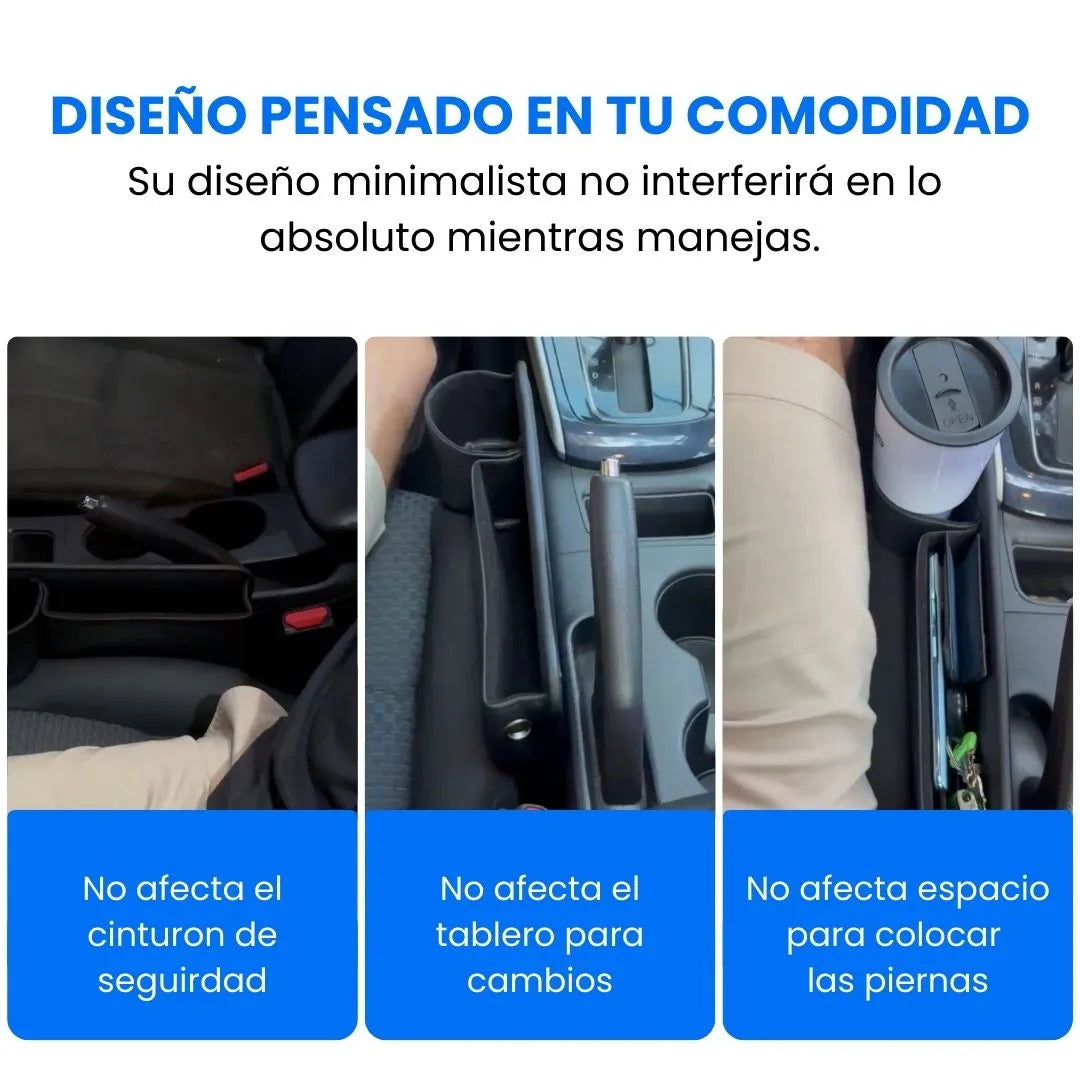 DISEÑO PENSADO EN TU COMODIDAD

Su diseño minimalista no interferirá en lo absoluto mientras manejas.

OPEN

No afecta el cinturon de seguirdad

No afecta el tablero para cambios

No afecta espacio para colocar las piernas