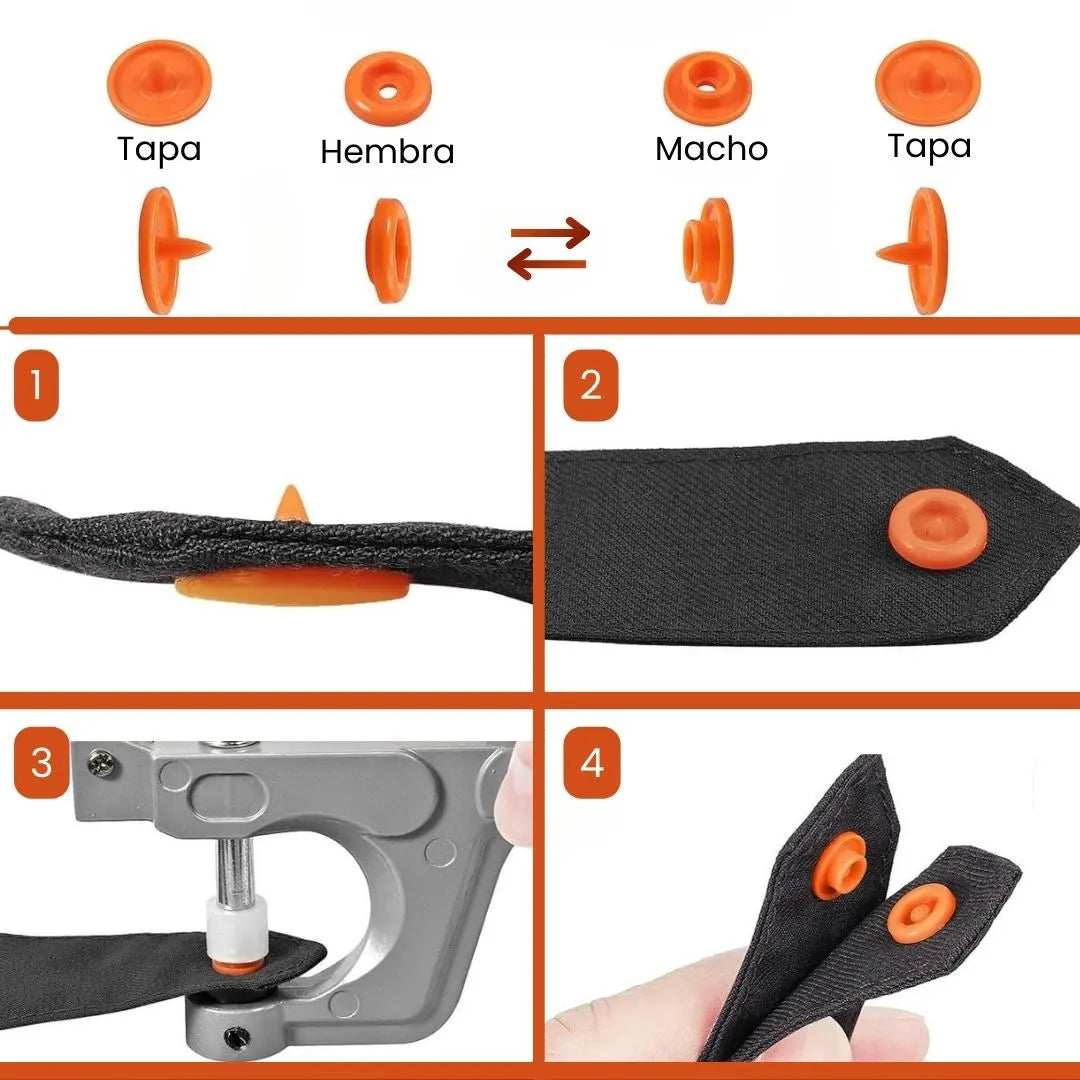 Tapa
Hembra
Macho
Tapa

1
2
3
4